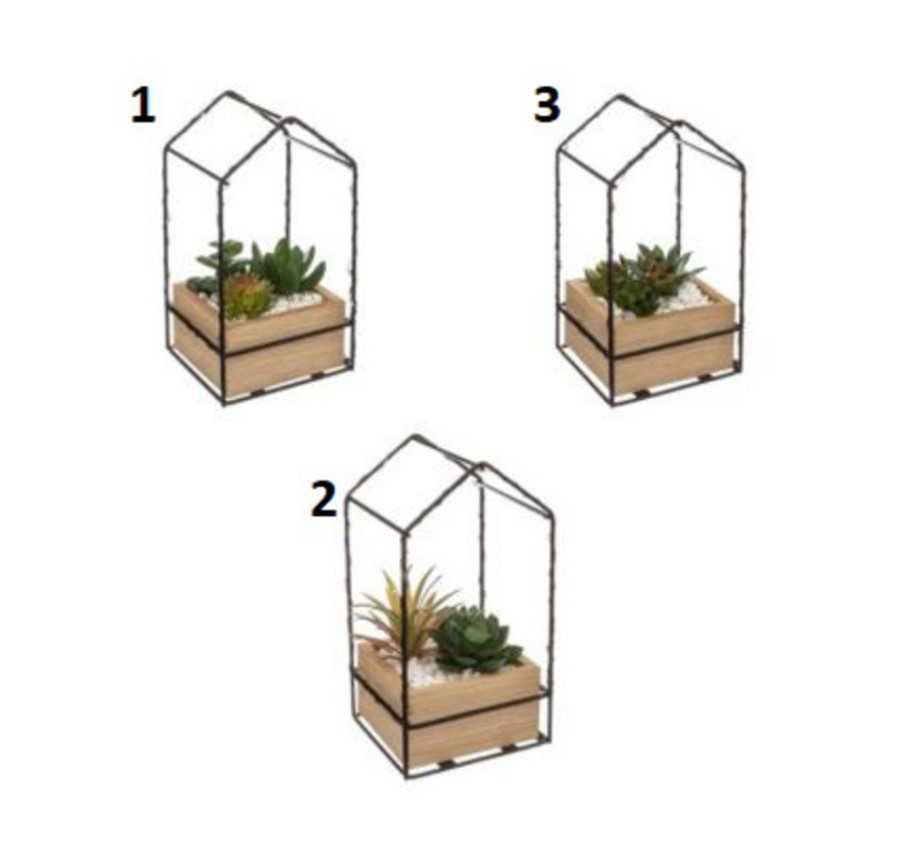 1

3

2