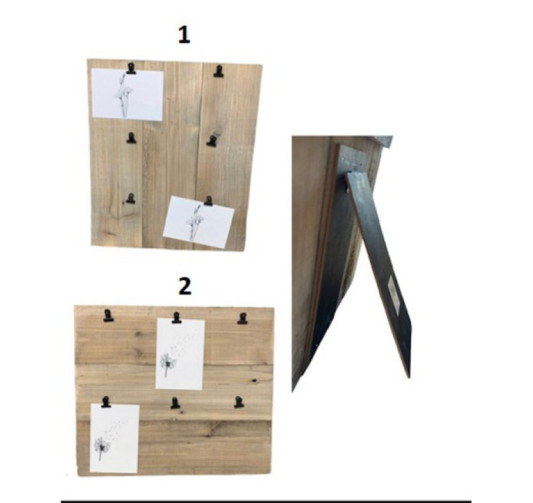 1

2