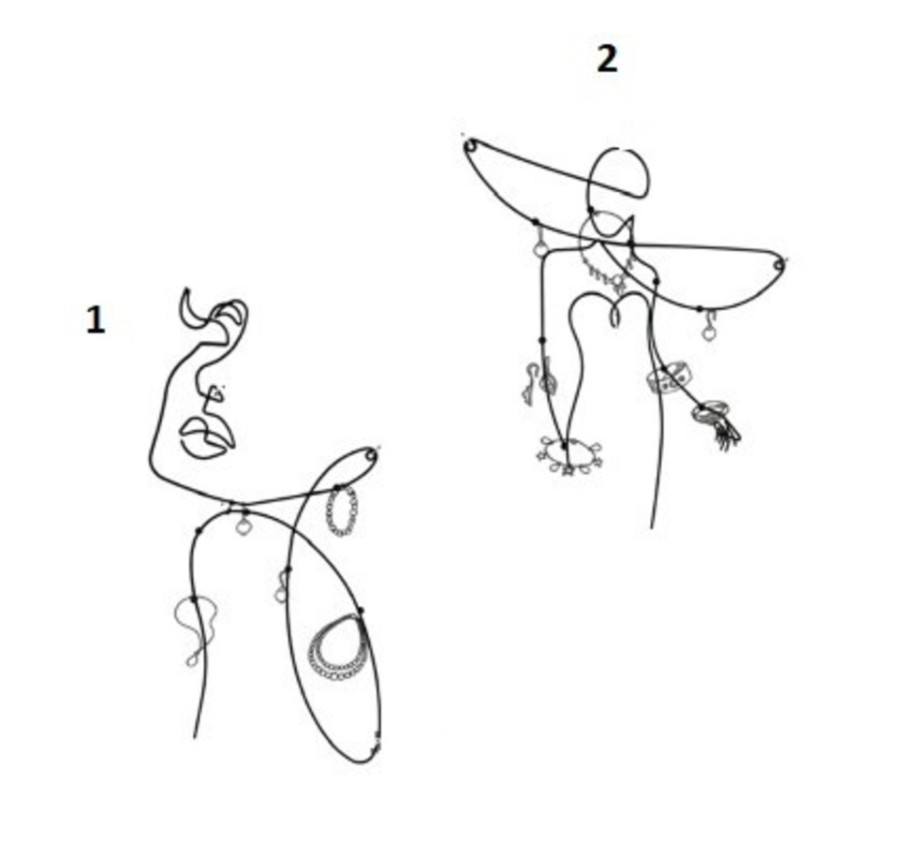 2

1